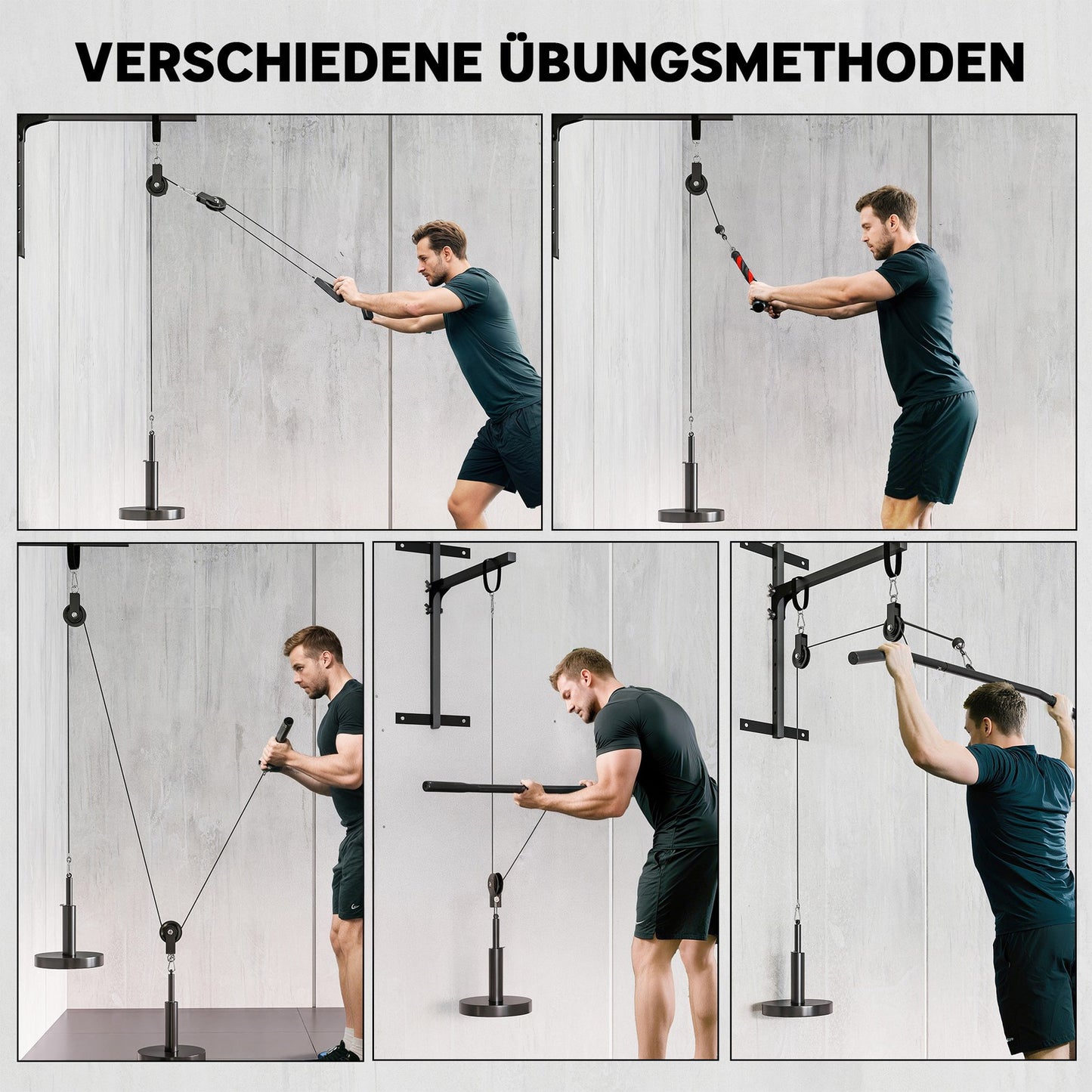 VERSCHIEDENE ÜBUNGSMETHODEN