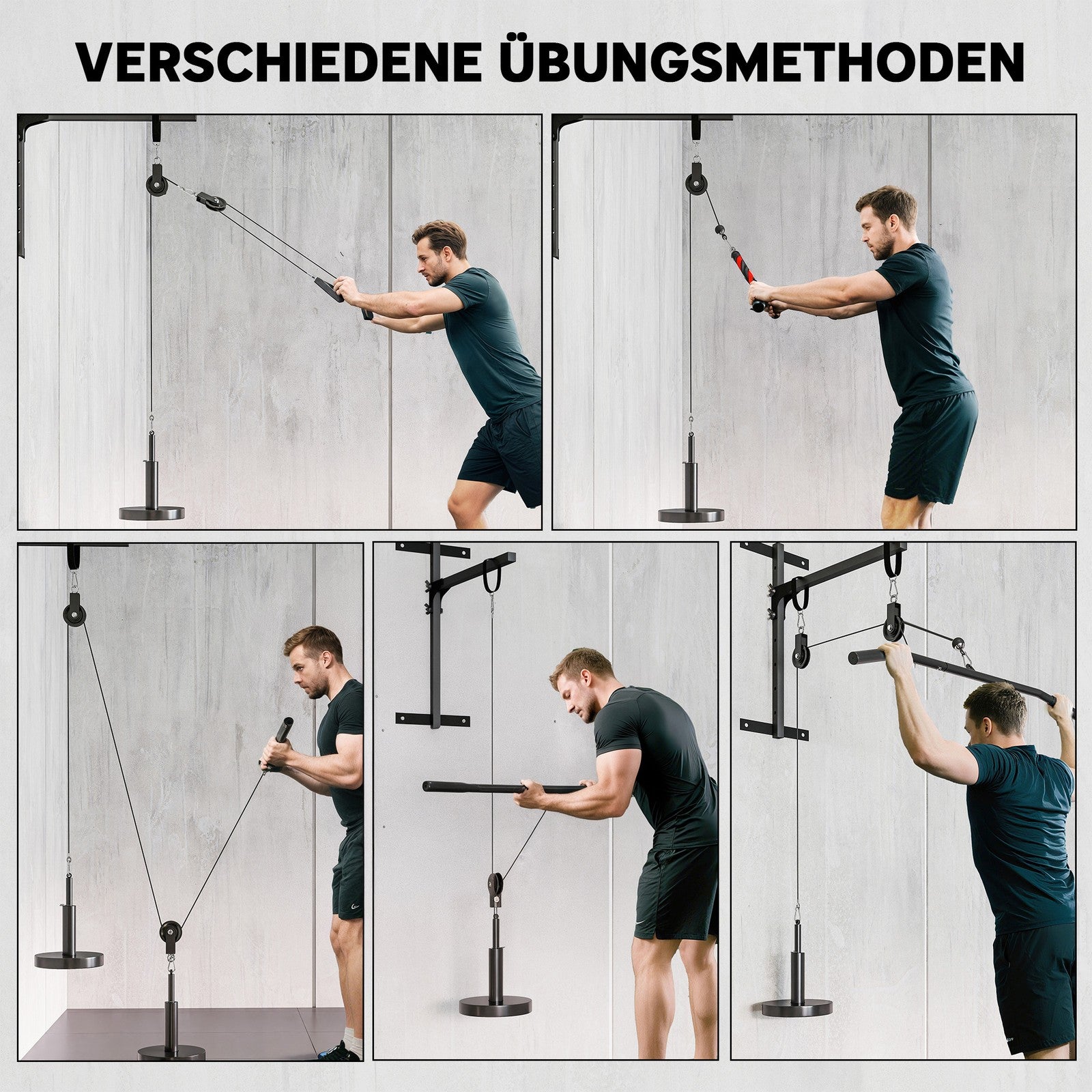 VERSCHIEDENE ÜBUNGSMETHODEN